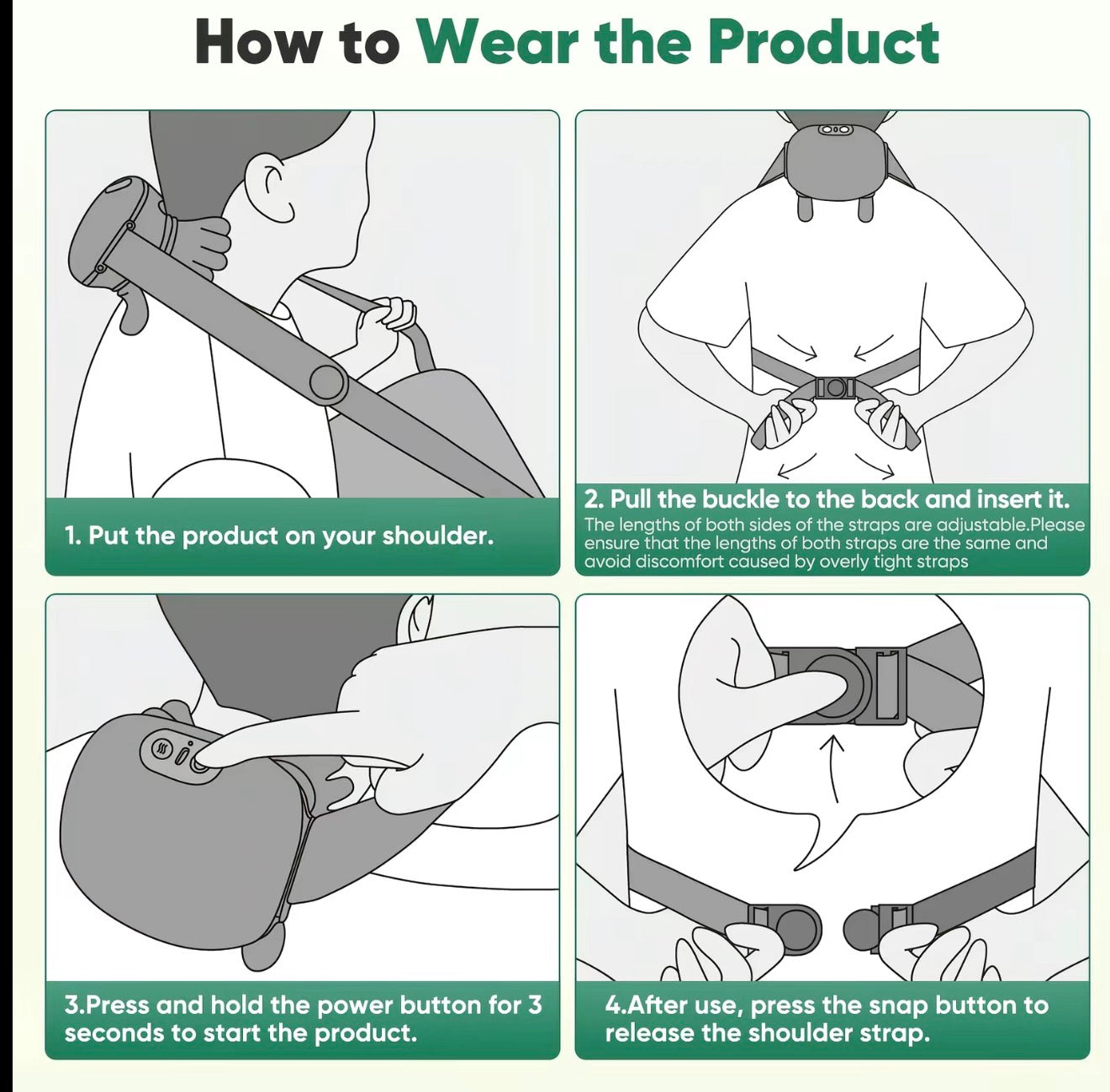 How to Wear the Product

1. Put the product on your shoulder.

2. Pull the buckle to the back and insert it.
The lengths of both sides of the straps are adjustable.Please ensure that the lengths of both straps are the same and avoid discomfort caused by overly tight straps

3.Press and hold the power button for 3 seconds to start the product.

4.After use, press the snap button to release the shoulder strap.